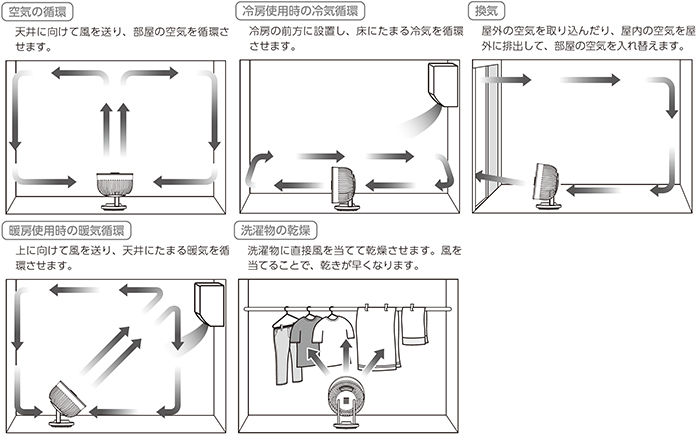 空気の循環

天井に向けて風を送り、部屋の空気を循環させます。

冷房使用時の冷気循環

冷房の前方に設置し、床にたまる冷気を循環させます。

換気

屋外の空気を取り込んだり、屋内の空気を屋外に排出して、部屋の空気を入れ替えます。

暖房使用時の暖気循環

上に向けて風を送り、天井にたまる暖気を循環させます。

洗濯物の乾燥

洗濯物に直接風を当てて乾燥させます。風を当てることで、乾きが早くなります。