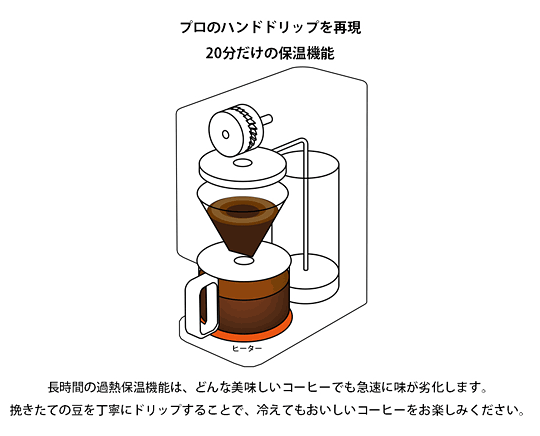 プロのハンドドリップを再現
20分だけの保温機能

ヒーター

長時間の過熱保温機能は、どんな美味しいコーヒーでも急速に味が劣化します。
挽きたての豆を丁寧にドリップすることで、冷えてもおいしいコーヒーをお楽しみください。