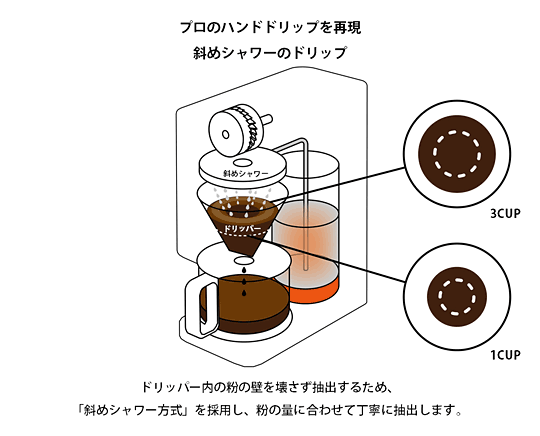 プロのハンドドリップを再現
斜めシャワーのドリップ

斜めシャワー

ドリッパー

3CUP

1CUP

ドリッパー内の粉の壁を壊さず抽出するため、
「斜めシャワー方式」を採用し、粉の量に合わせて丁寧に抽出します。