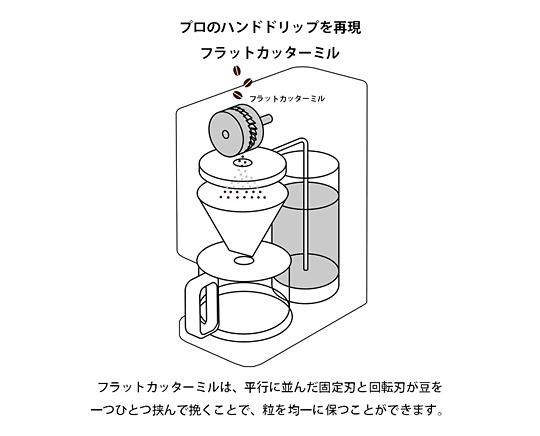 プロのハンドドリップを再現
フラットカッターミル

フラットカッターミル

フラットカッターミルは、平行に並んだ固定刃と回転刃が豆を一つひとつ挟んで挽くことで、粒を均一に保つことができます。